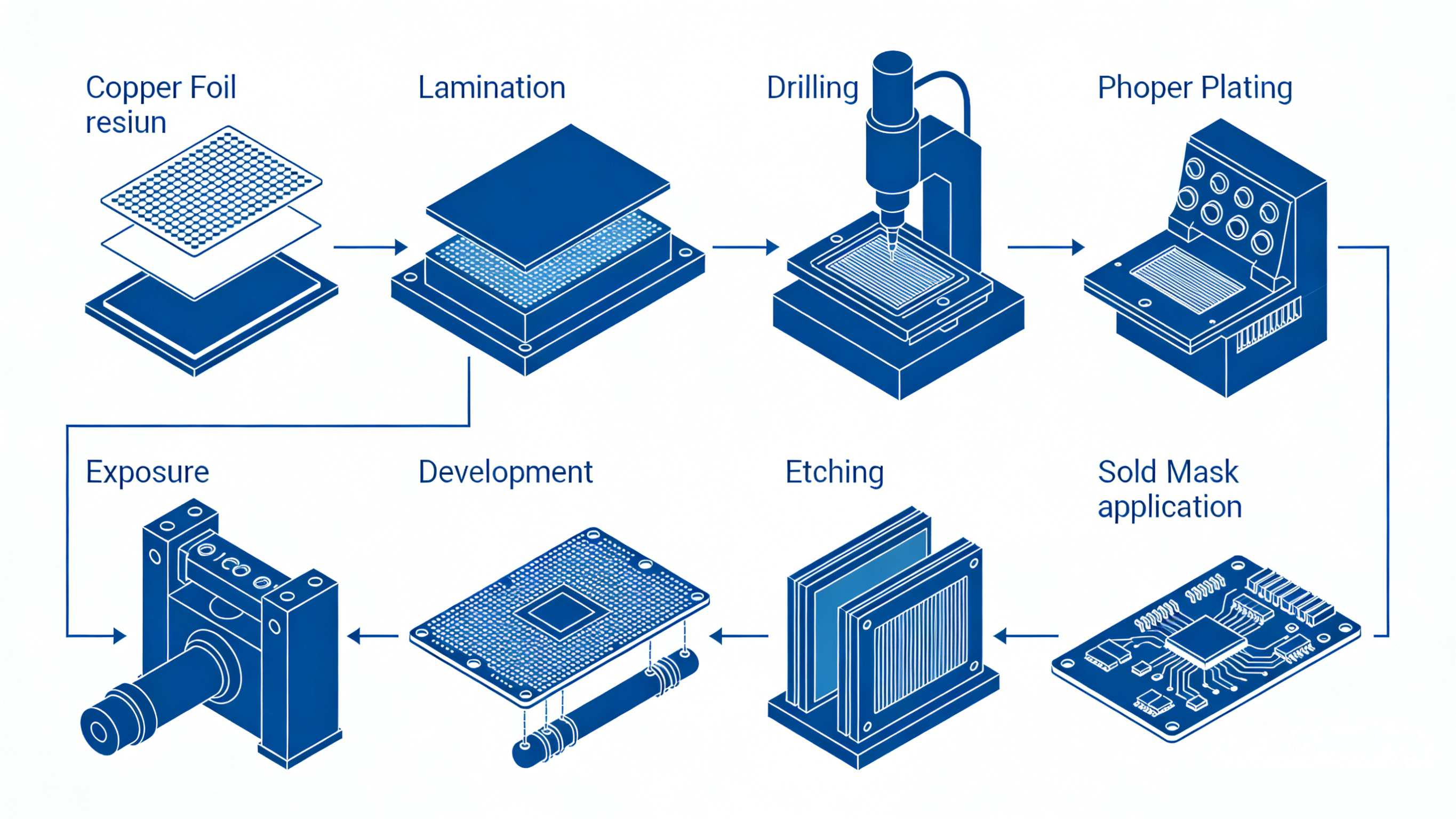 Copper Foil resiun

Lamination

Drilling

Phoper Plating

Exposure

Development

Etching

Sold Mask application